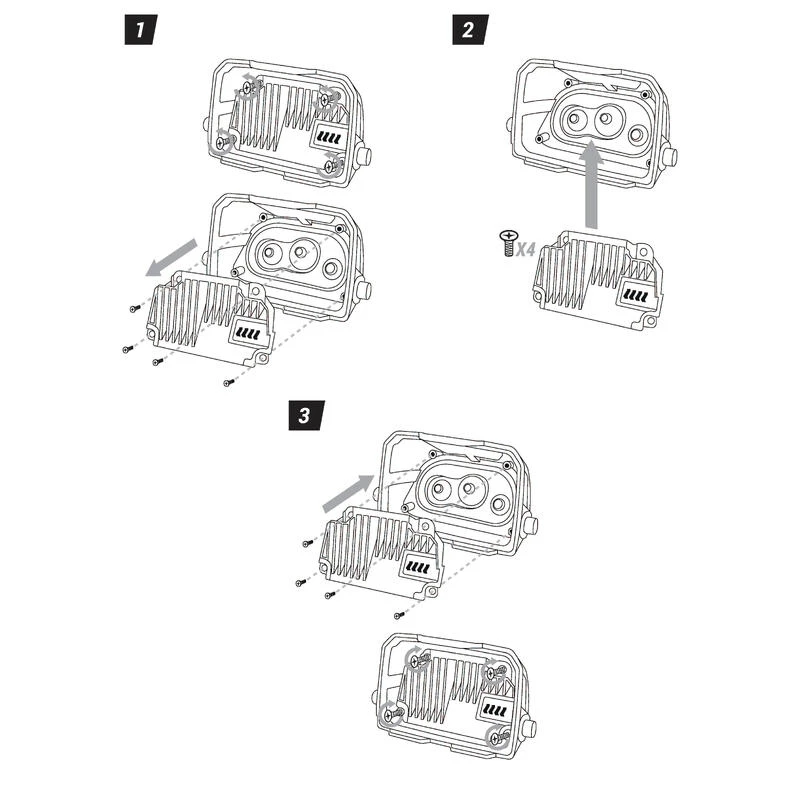 1

2

X4

3